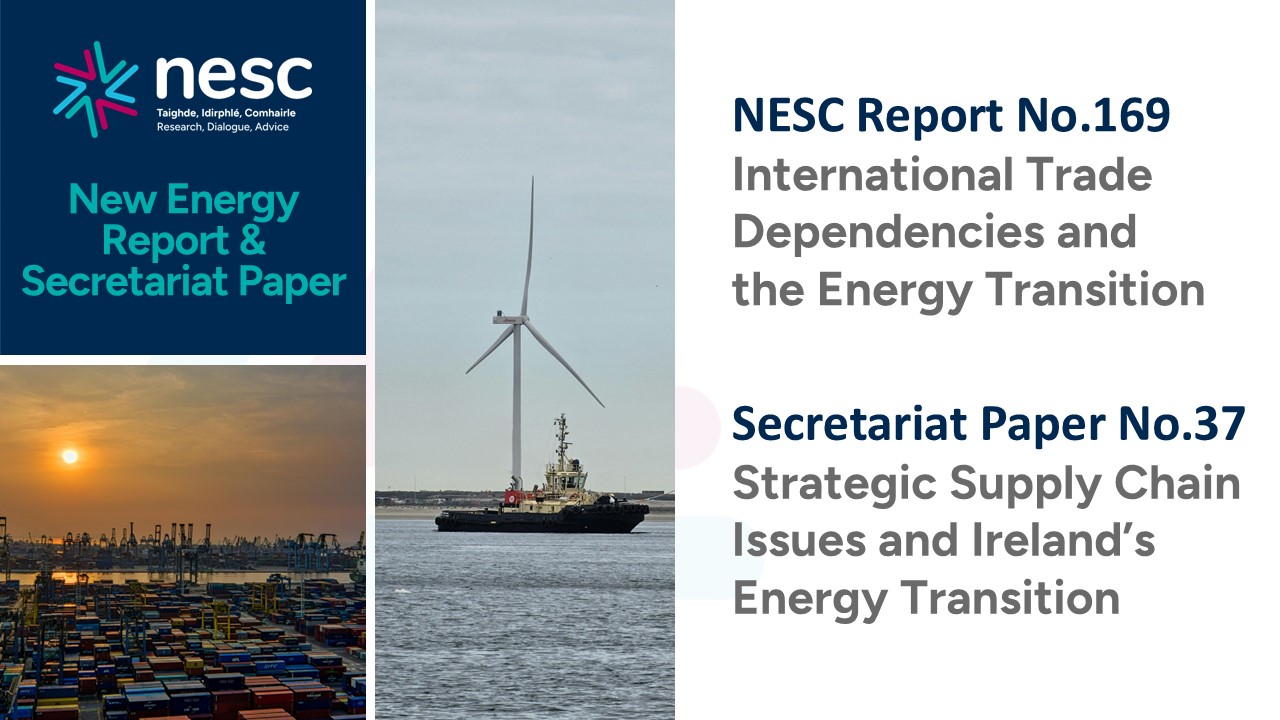 nesc
Taighde, Idirphlé, Comhairle
Research, Dialogue, Advice

New Energy Report & Secretariat Paper

NESC Report No.169
International Trade Dependencies and the Energy Transition

Secretariat Paper No.37
Strategic Supply Chain Issues and Ireland's Energy Transition